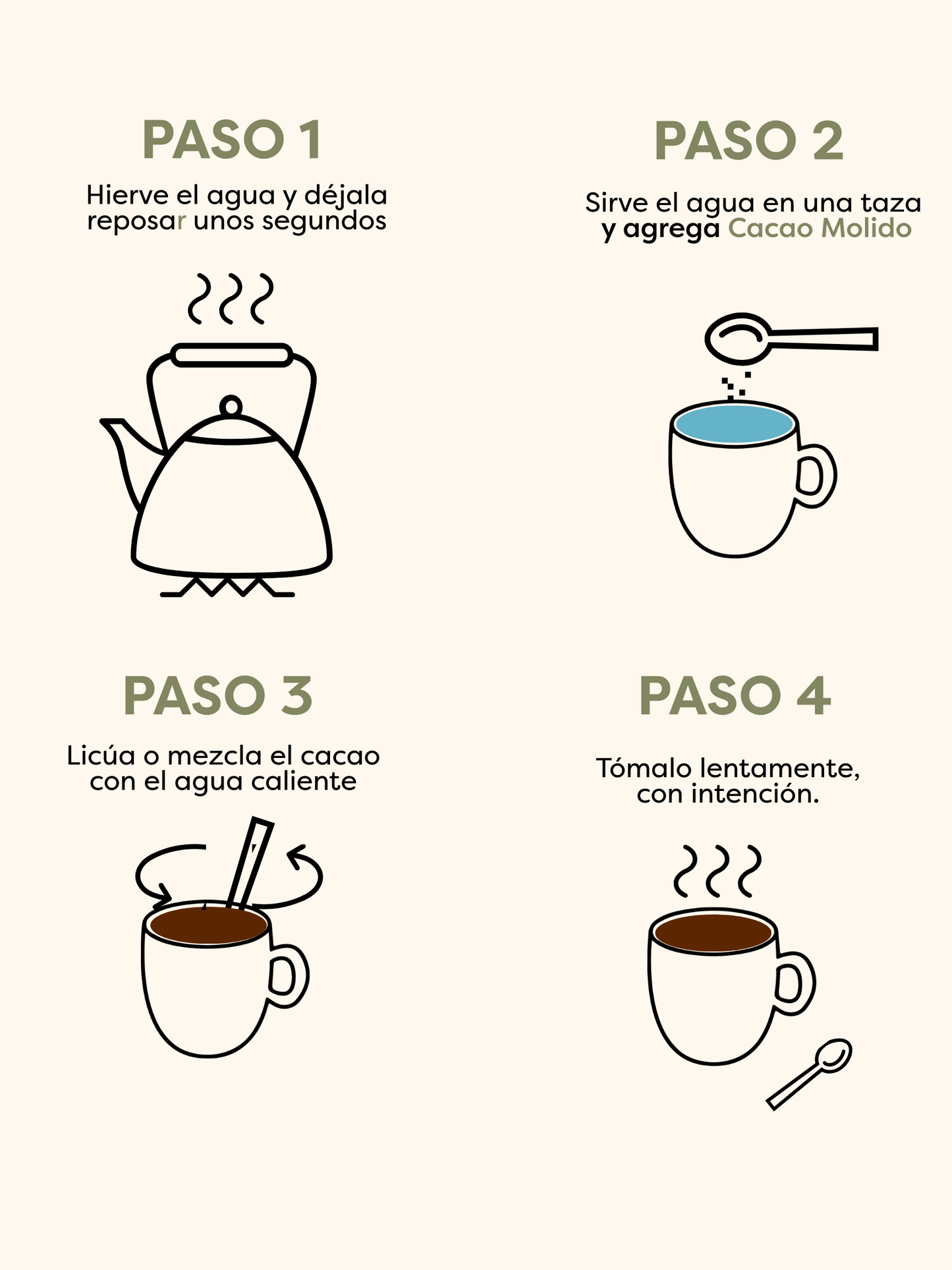 PASO 1

Hierve el agua y déjala reposar unos segundos

PASO 2

Sirve el agua en una taza y agrega Cacao Molido

PASO 3

Licúa o mezcla el cacao con el agua caliente

PASO 4

Tómalo lentamente, con intención.